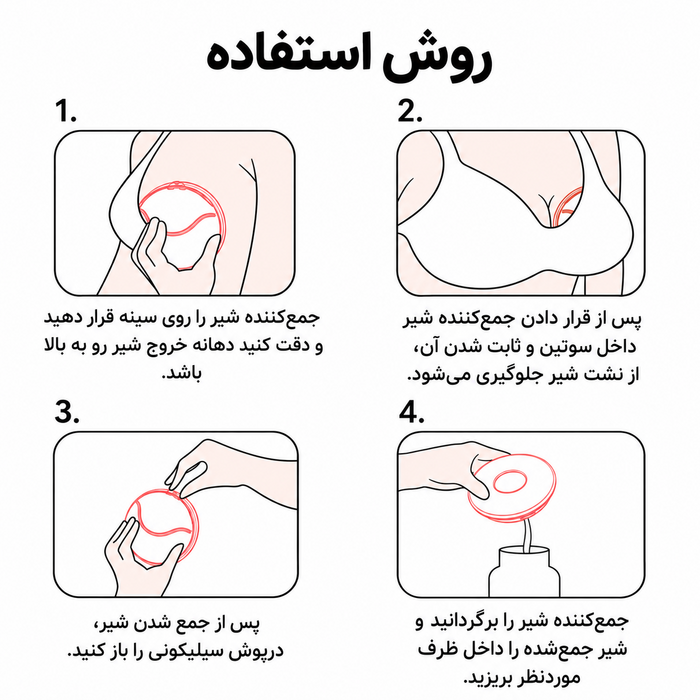 روش استفاده

1.

جمع‌کننده شیر را روی سینه قرار دهید و دقت کنید دهانه خروج شیر رو به بالا باشد.

2.

پس از قرار دادن جمع‌کننده شیر داخل سوتین و ثابت شدن آن، از نشت شیر جلوگیری می‌شود.

3.

پس از جمع شدن شیر، درپوش سیلیکونی را باز کنید.

4.

جمع‌کننده شیر را برگردانید و شیر جمع‌شده را داخل ظرف موردنظر بریزید.