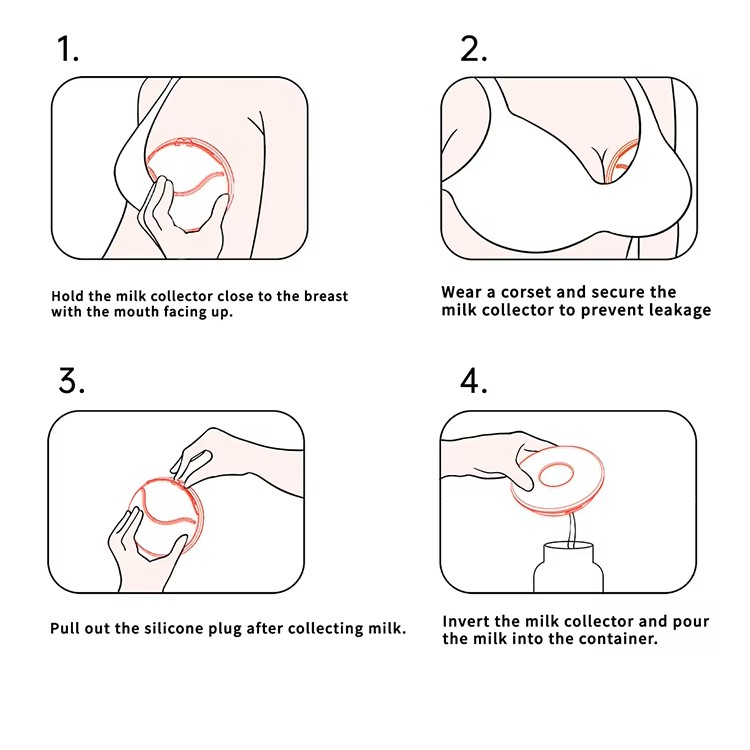 1.

Hold the milk collector close to the breast with the mouth facing up.

2.

Wear a corset and secure the milk collector to prevent leakage

3.

Pull out the silicone plug after collecting milk.

4.

Invert the milk collector and pour the milk into the container.